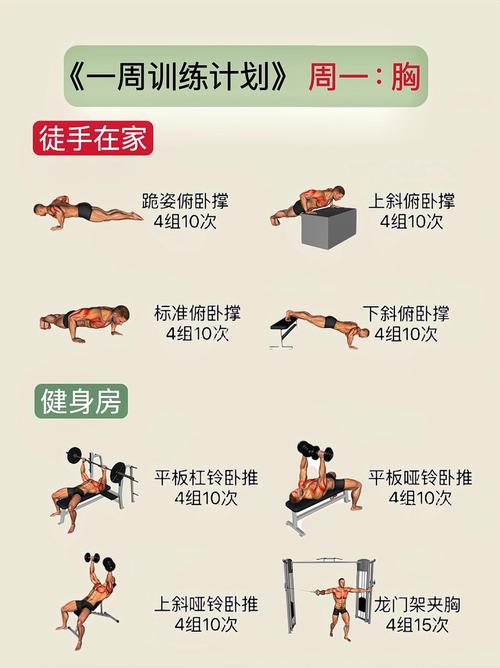 《一周训练计划》 周一：胸

徒手在家

跪姿俯卧撑
4组10次

上斜俯卧撑
4组10次

标准俯卧撑
4组10次

下斜俯卧撑
4组10次

健身房

平板杠铃卧推
4组10次

平板哑铃卧推
4组10次

上斜哑铃卧推
4组10次

龙门架夹胸
4组15次